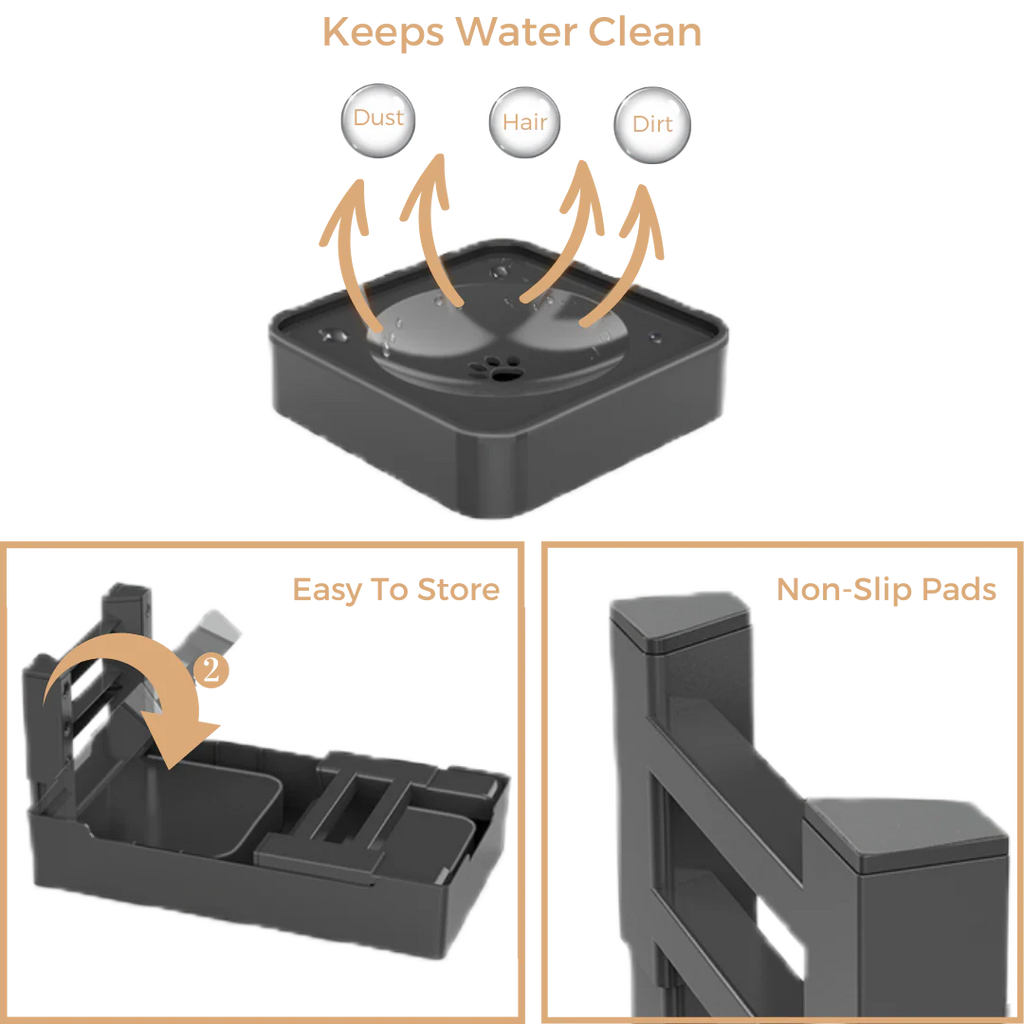 Keeps Water Clean

Dust

Hair

Dirt

Easy To Store

2

Non-Slip Pads