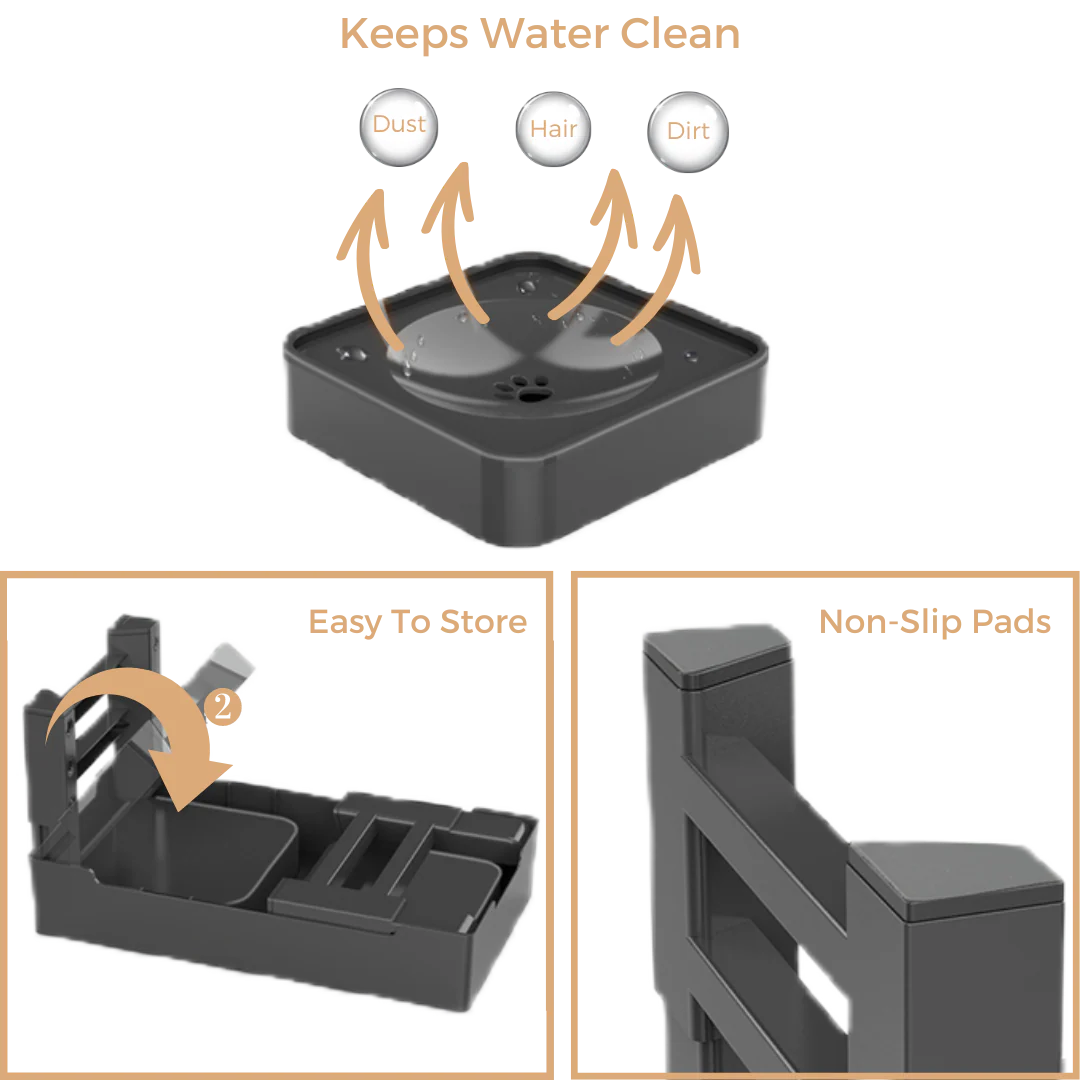 Keeps Water Clean

Dust

Hair

Dirt

Easy To Store

2

Non-Slip Pads